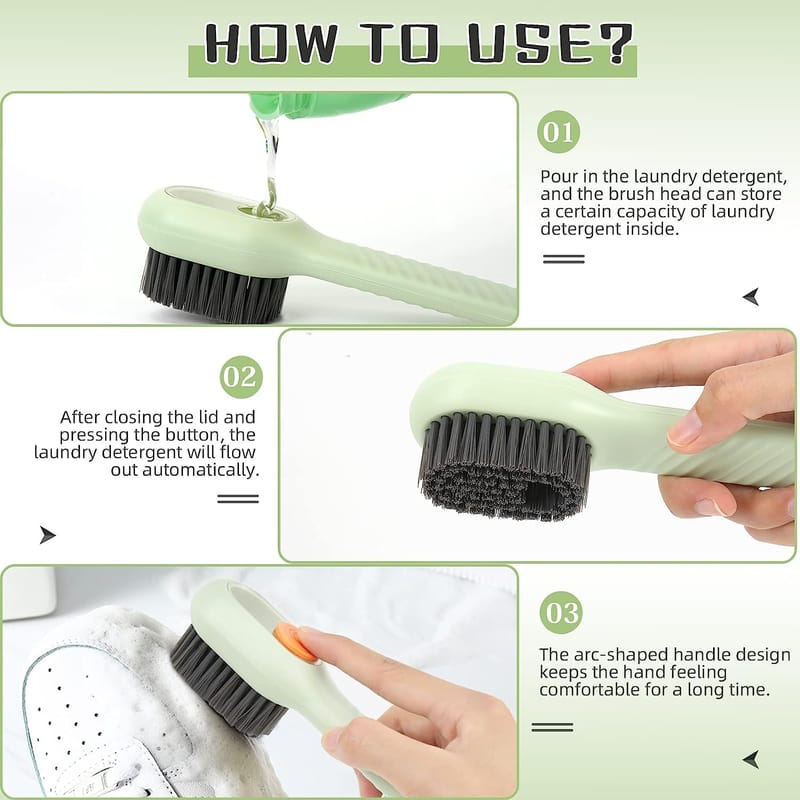 HOW TO USE?

01

Pour in the laundry detergent, and the brush head can store a certain capacity of laundry detergent inside.

02

After closing the lid and pressing the button, the laundry detergent will flow out automatically.

03

The arc-shaped handle design keeps the hand feeling comfortable for a long time.