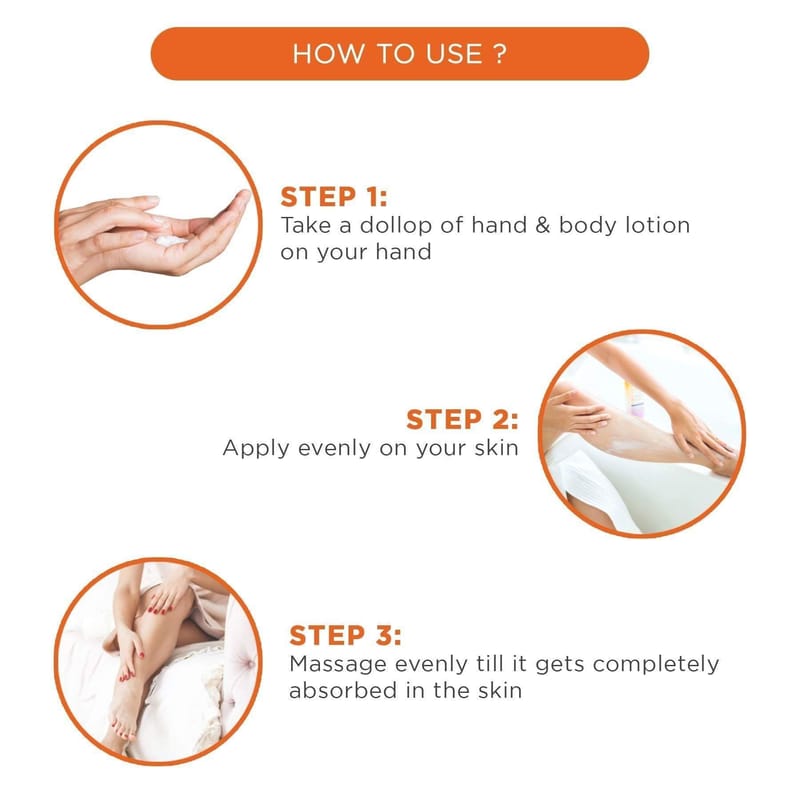 HOW TO USE ?

STEP 1:
Take a dollop of hand & body lotion on your hand

STEP 2:
Apply evenly on your skin

STEP 3:
Massage evenly till it gets completely absorbed in the skin