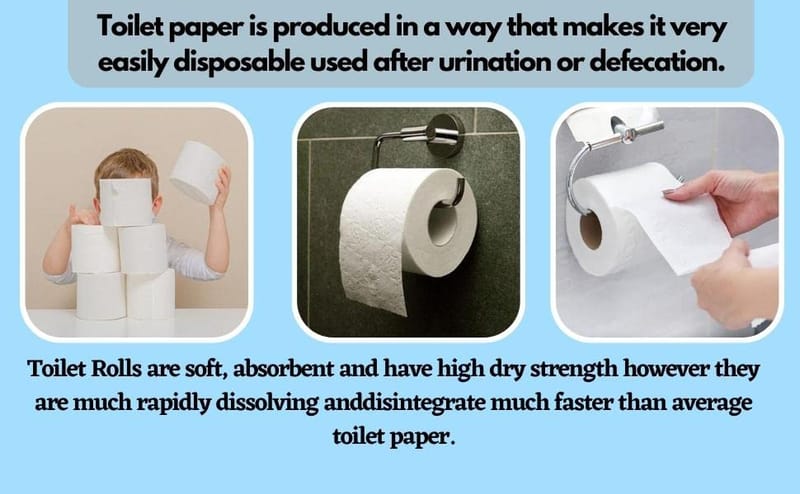 Toilet paper is produced in a way that makes it very easily disposable used after urination or defecation.

Toilet Rolls are soft, absorbent and have high dry strength however they are much rapidly dissolving anddisintegrate much faster than average toilet paper.