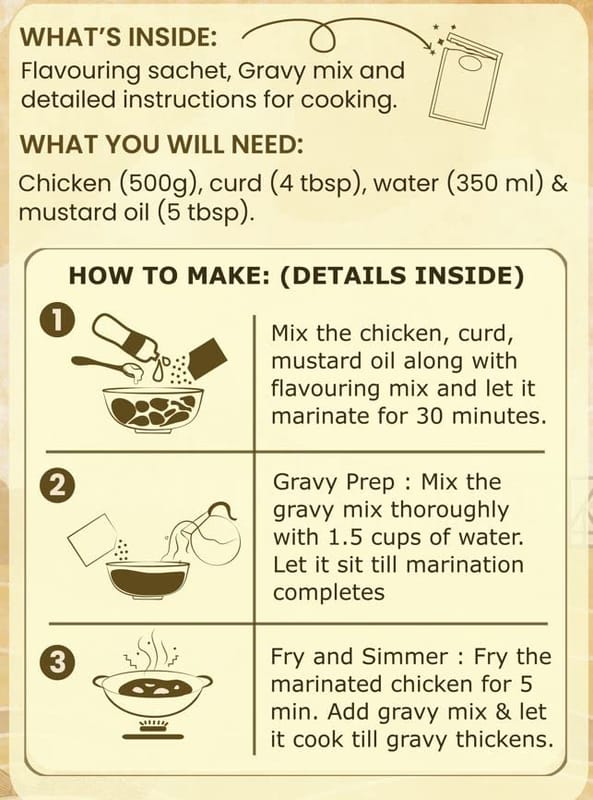 WHAT'S INSIDE:
Flavouring sachet, Gravy mix and detailed instructions for cooking.

WHAT YOU WILL NEED:
Chicken (500g), curd (4 tbsp), water (350 ml) & mustard oil (5 tbsp).

HOW TO MAKE: (DETAILS INSIDE)

1 Mix the chicken, curd, mustard oil along with flavouring mix and let it marinate for 30 minutes.

2 Gravy Prep : Mix the gravy mix thoroughly with 1.5 cups of water. Let it sit till marination completes

3 Fry and Simmer : Fry the marinated chicken for 5 min. Add gravy mix & let it cook till gravy thickens.