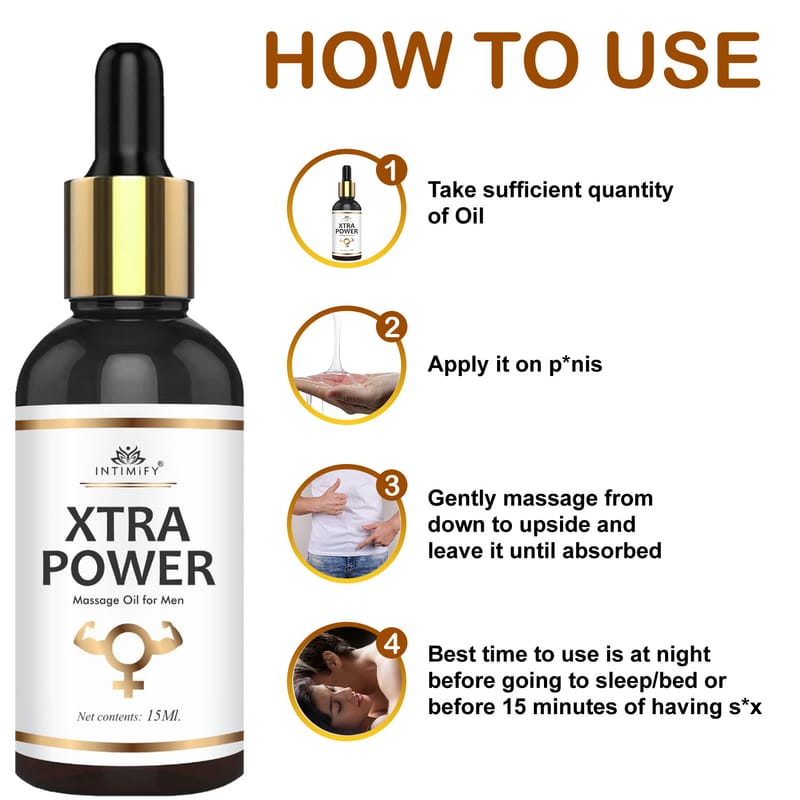 HOW TO USE

INTIMIFY®

XTRA POWER

Massage Oil for Men

Net contents: 15Ml.

1

XTRA POWER

Take sufficient quantity of Oil

2

Apply it on p*nis

3

Gently massage from down to upside and leave it until absorbed

4

Best time to use is at night before going to sleep/bed or before 15 minutes of having s*x