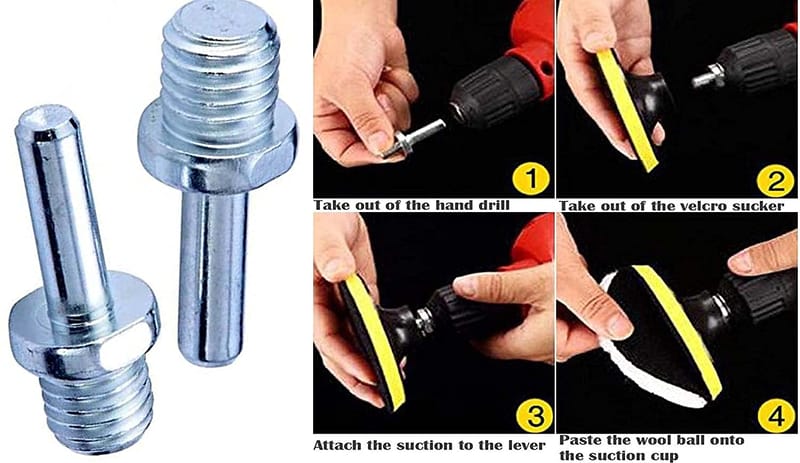 1
Take out of the hand drill

2
Take out of the velcro sucker

3
Attach the suction to the lever

4
Paste the wool ball onto the suction cup