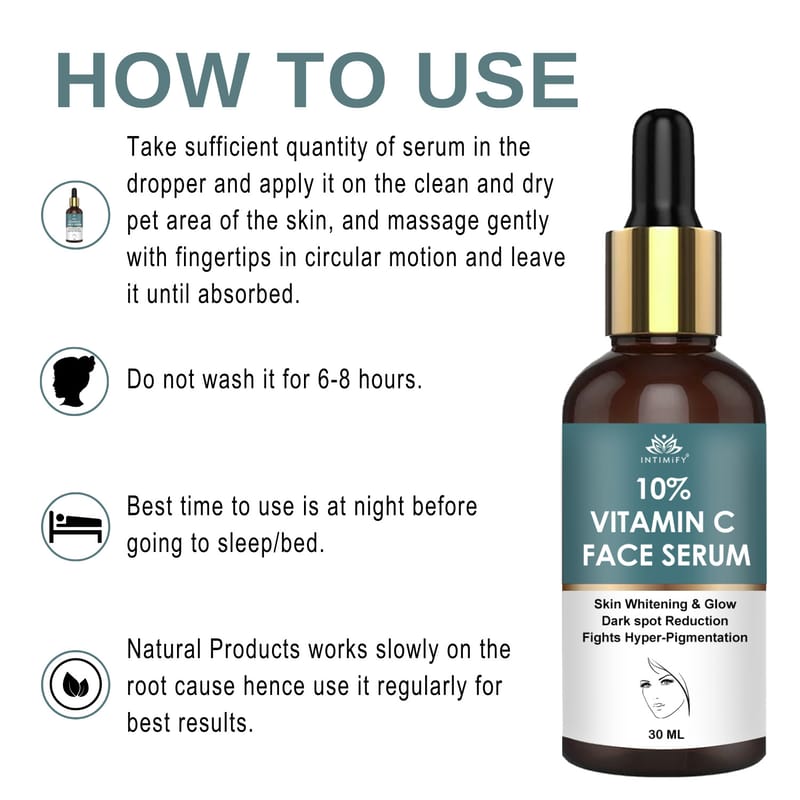 HOW TO USE

Take sufficient quantity of serum in the dropper and apply it on the clean and dry pet area of the skin, and massage gently with fingertips in circular motion and leave it until absorbed.

Do not wash it for 6-8 hours.

Best time to use is at night before going to sleep/bed.

Natural Products works slowly on the root cause hence use it regularly for best results.

INTIMIFY

10%
VITAMIN C
FACE SERUM

Skin Whitening & Glow
Dark spot Reduction
Fights Hyper-Pigmentation

30 ML