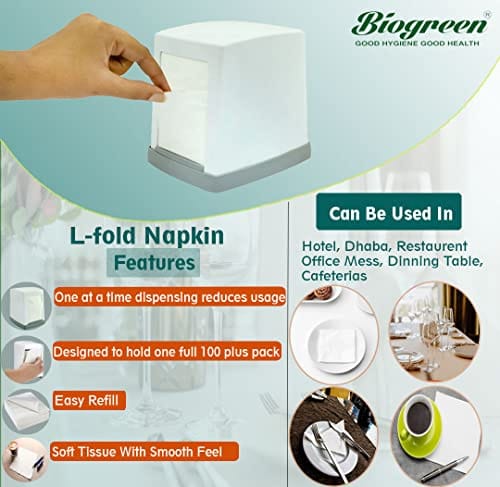 Biogreen®
GOOD HYGIENE GOOD HEALTH

L-fold Napkin
Features

One at a time dispensing reduces usage

Designed to hold one full 100 plus pack

Easy Refill

Soft Tissue With Smooth Feel

Can Be Used In

Hotel, Dhaba, Restaurent Office Mess, Dinning Table, Cafeterias