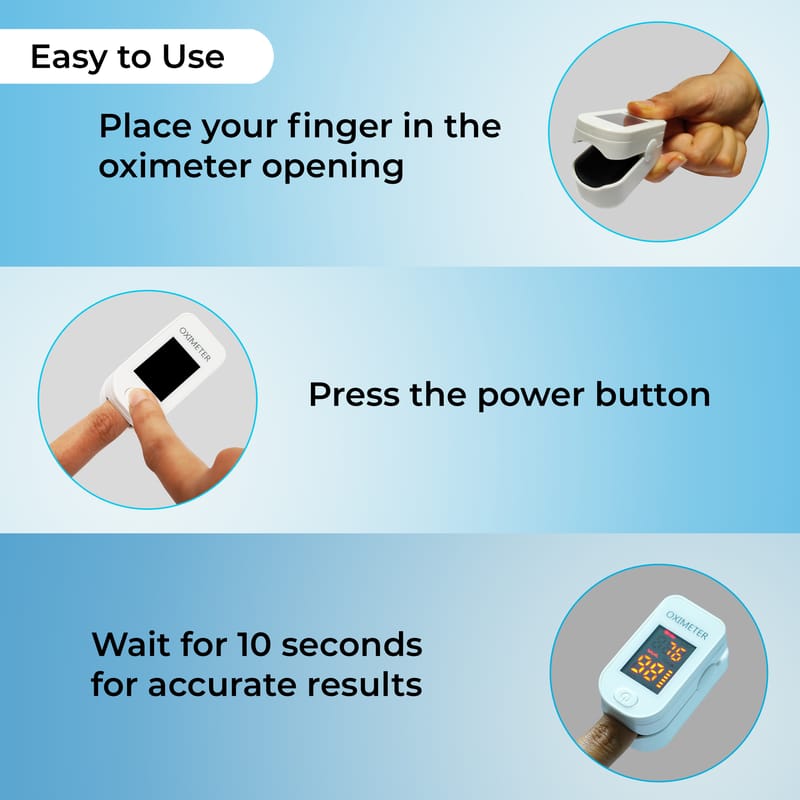 Easy to Use

Place your finger in the oximeter opening

OXIMETER

Press the power button

Wait for 10 seconds for accurate results

OXIMETER

76

98